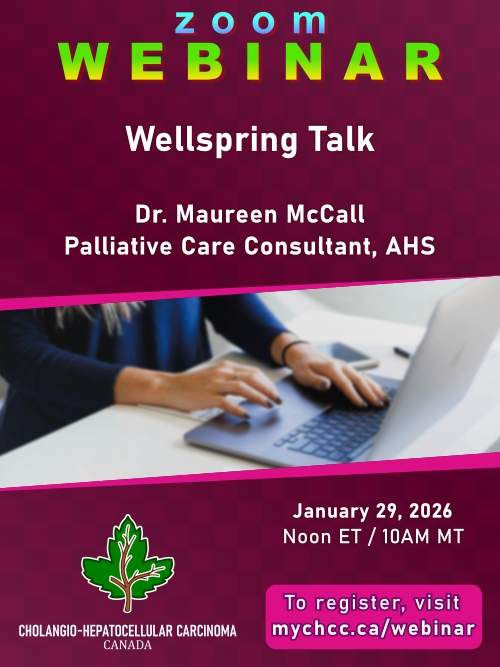 zoom
WEBINAR

Wellspring Talk

Dr. Maureen McCall
Palliative Care Consultant, AHS

January 29, 2026
Noon ET / 10AM MT

CHOLANGIO-HEPATOCELLULAR CARCINOMA
CANADA

To register, visit
mychcc.ca/webinar