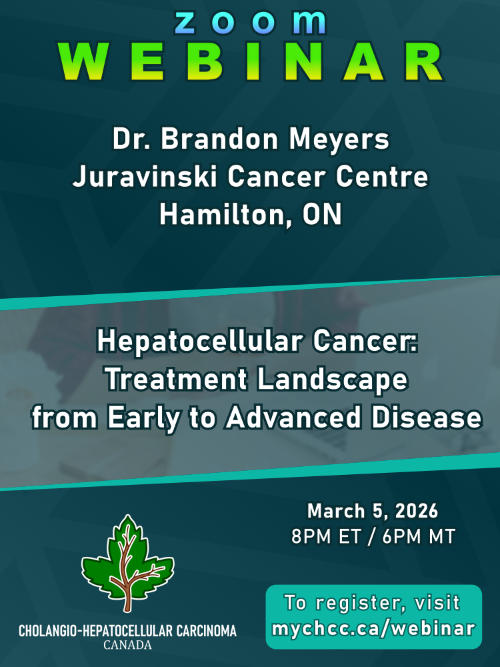 zoom
WEBINAR

Dr. Brandon Meyers
Juravinski Cancer Centre
Hamilton, ON

Hepatocellular Cancer:
Treatment Landscape
from Early to Advanced Disease

March 5, 2026
8PM ET / 6PM MT

CHOLANGIO-HEPATOCELLULAR CARCINOMA
CANADA

To register, visit
mychcc.ca/webinar